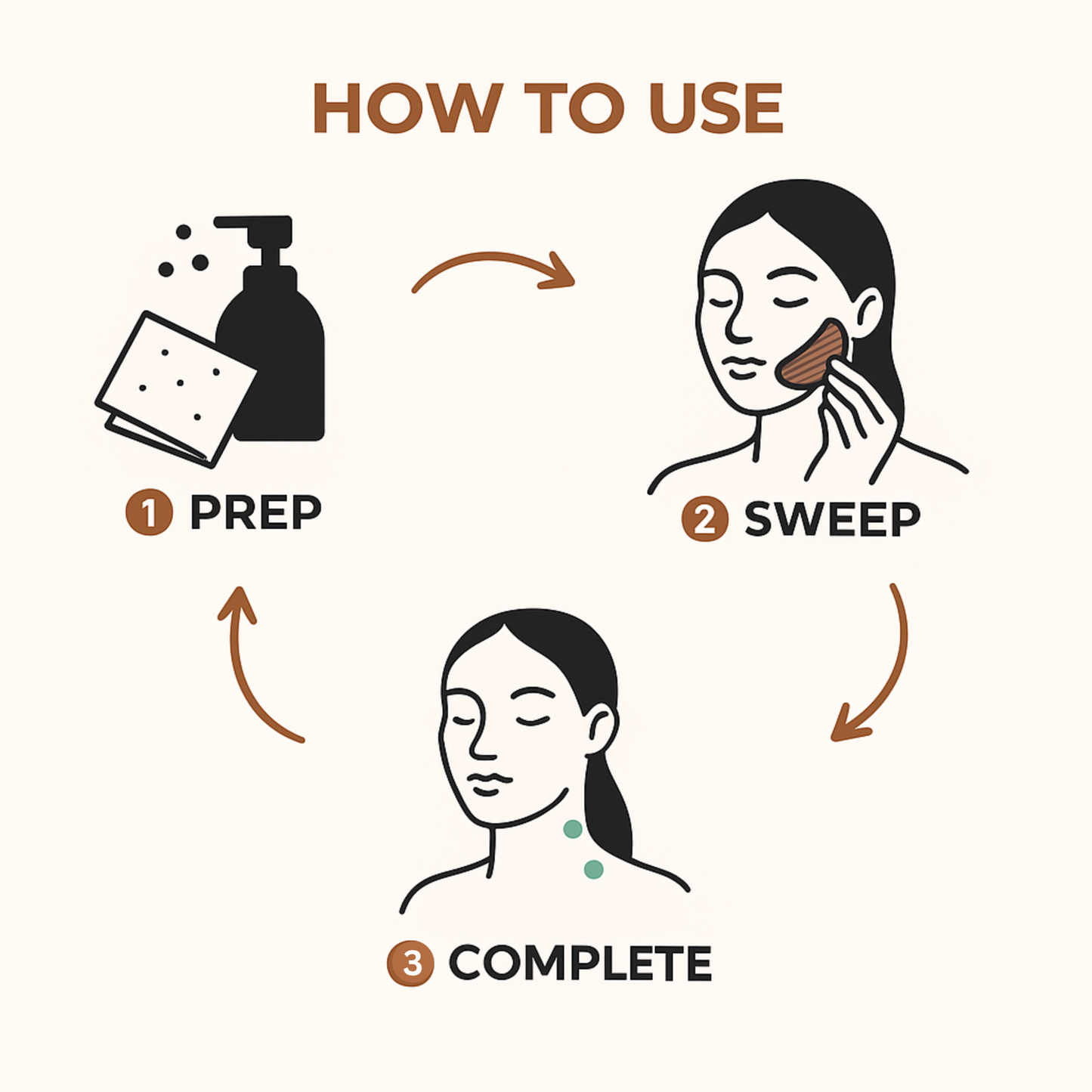 HOW TO USE

1 PREP

2 SWEEP

3 COMPLETE